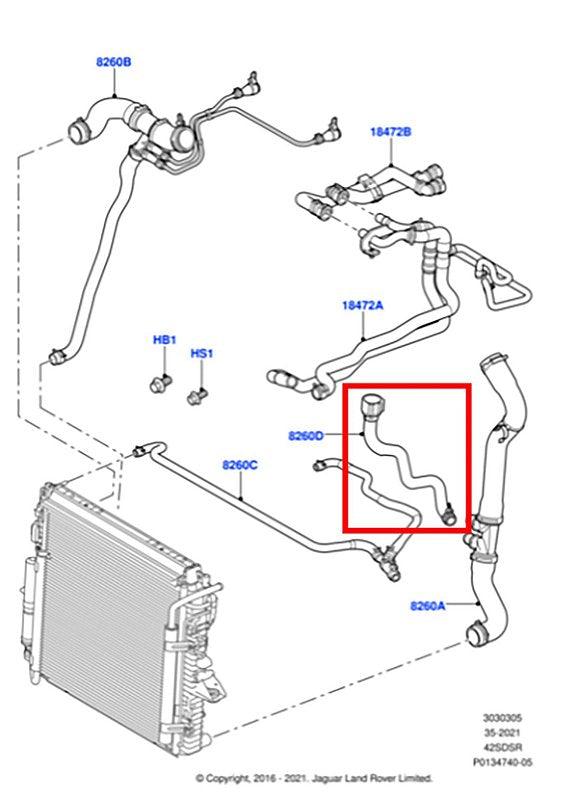 8260B
18472B
18472A
HB1
HS1
8260D
8260C
8260A
3030305
35-2021
42SDSR
P0134740-05
© Copyright, 2016 - 2021. Jaguar Land Rover Limited.