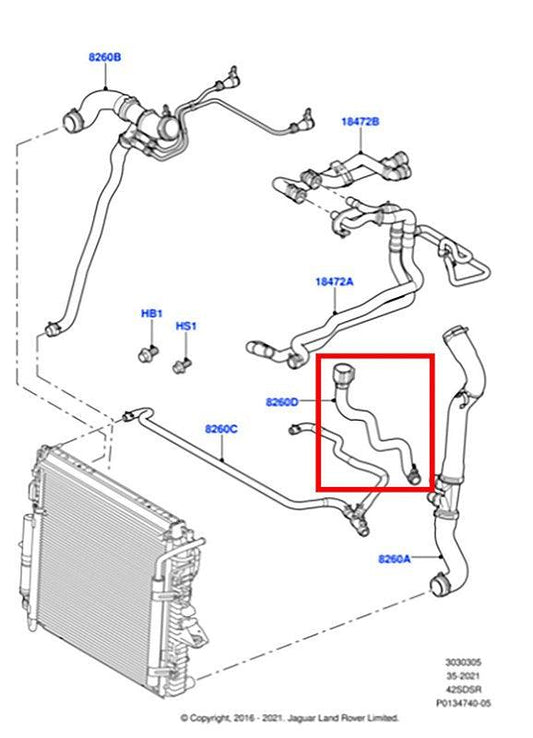 8260B

18472B

18472A

HB1

HS1

8260D

8260C

8260A

3030305
35-2021
42SDSR
P0134740-05

© Copyright, 2016 - 2021. Jaguar Land Rover Limited.